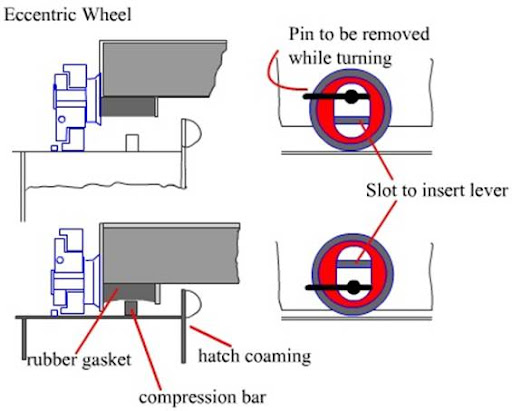 Eccentric Wheel

Pin to be removed while turning

Slot to insert lever

rubber gasket

hatch coaming

compression bar