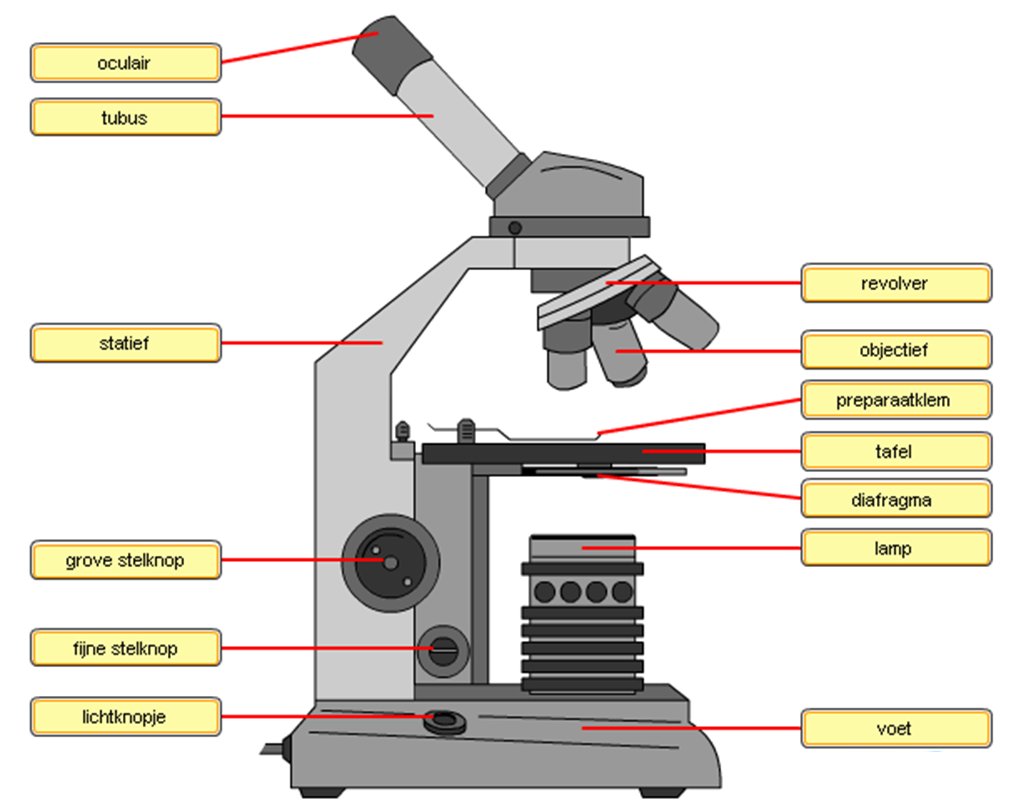 oculair
tubus
statief
grove stelknop
fijne stelknop
lichtknopje
revolver
objectief
preparaatklem
tafel
diafragma
lamp
voet