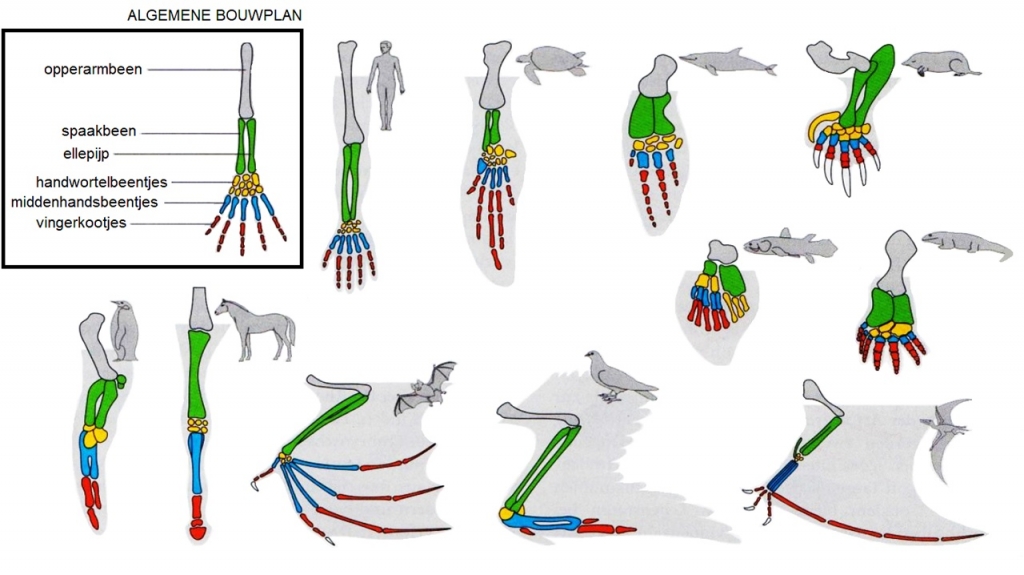 ALGEMENE BOUWPLAN

opperarmbeen
spaakbeen
ellepijp
handwortelbeentjes
middenhandsbeentjes
vingerkootjes