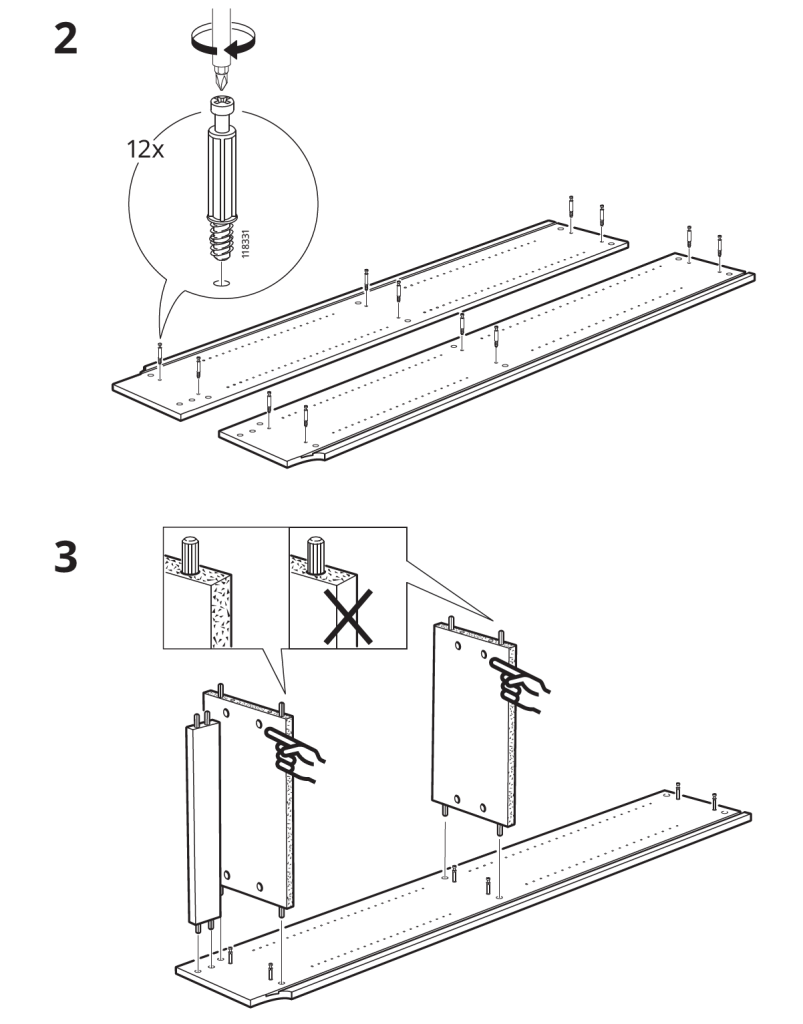 2

12x

118331

3